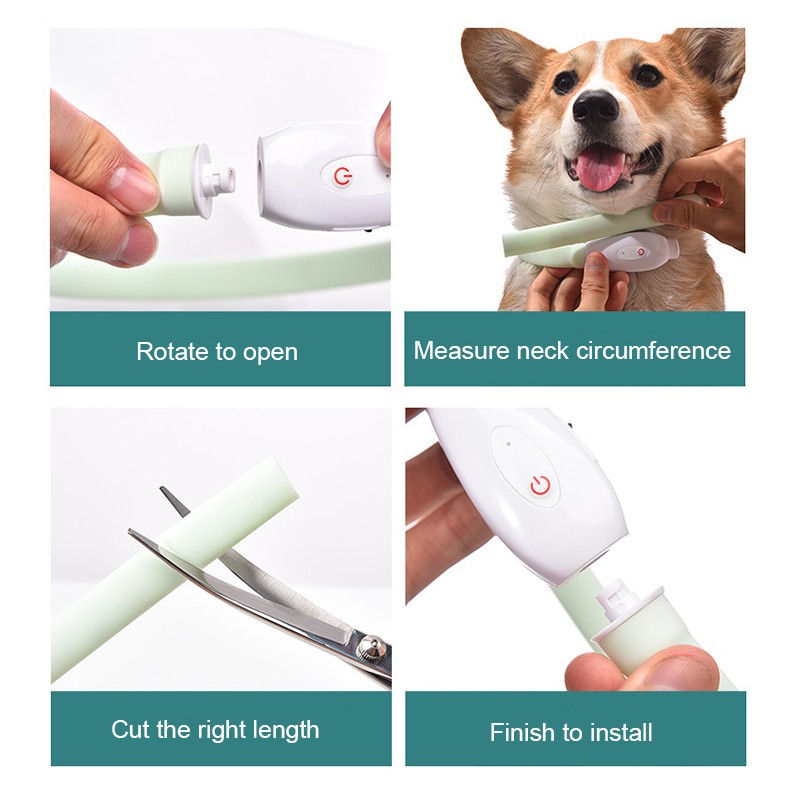 Rotate to open

Measure neck circumference

Cut the right length

Finish to install