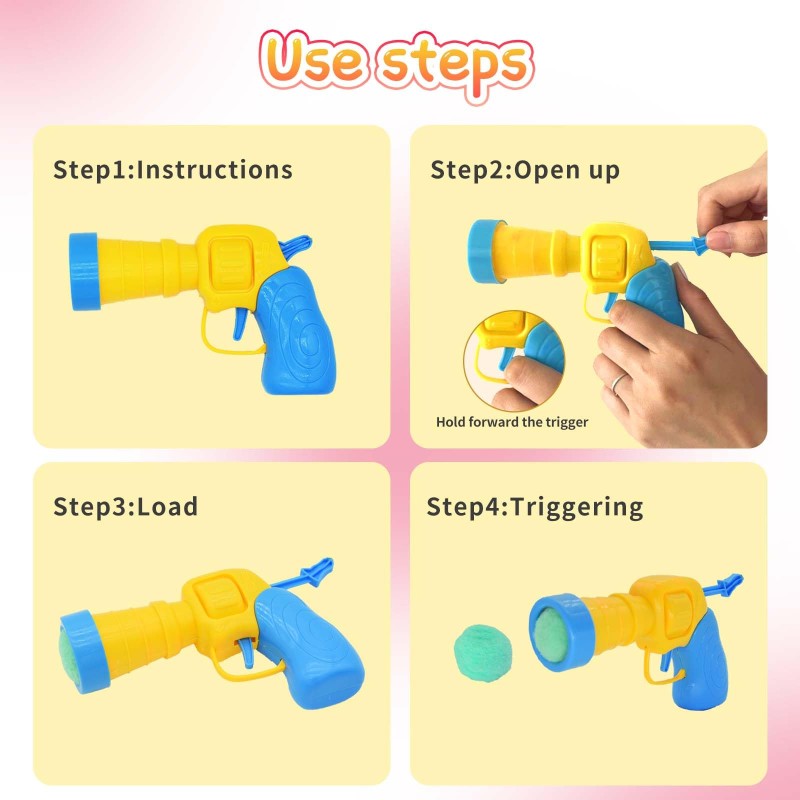 Use steps

Step1:Instructions

Step2:Open up

Hold forward the trigger

Step3:Load

Step4:Triggering