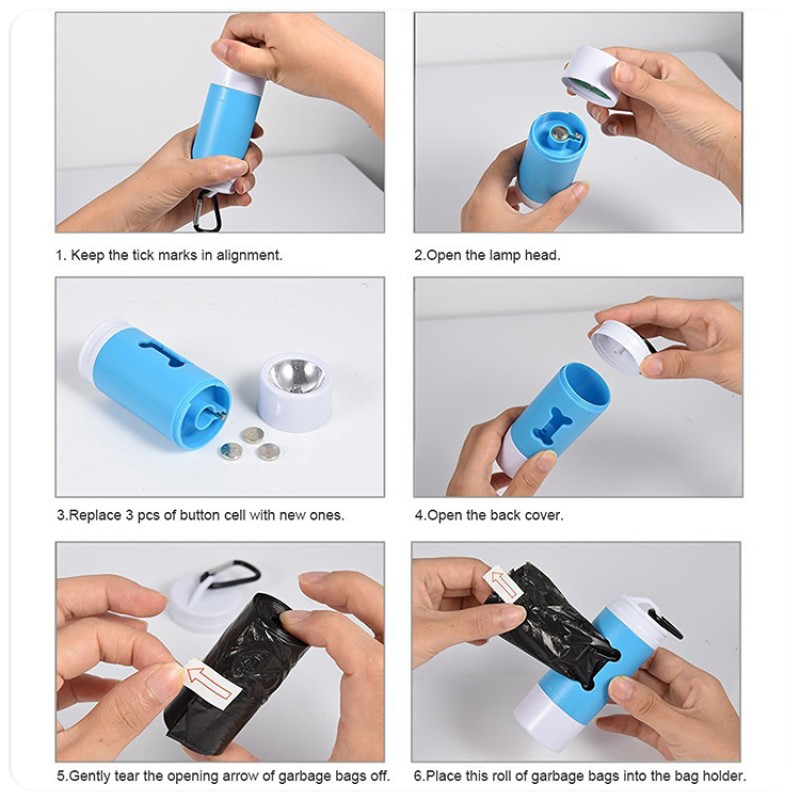 1. Keep the tick marks in alignment.

2.Open the lamp head.

3.Replace 3 pcs of button cell with new ones.

4.Open the back cover.

5.Gently tear the opening arrow of garbage bags off.

6.Place this roll of garbage bags into the bag holder.