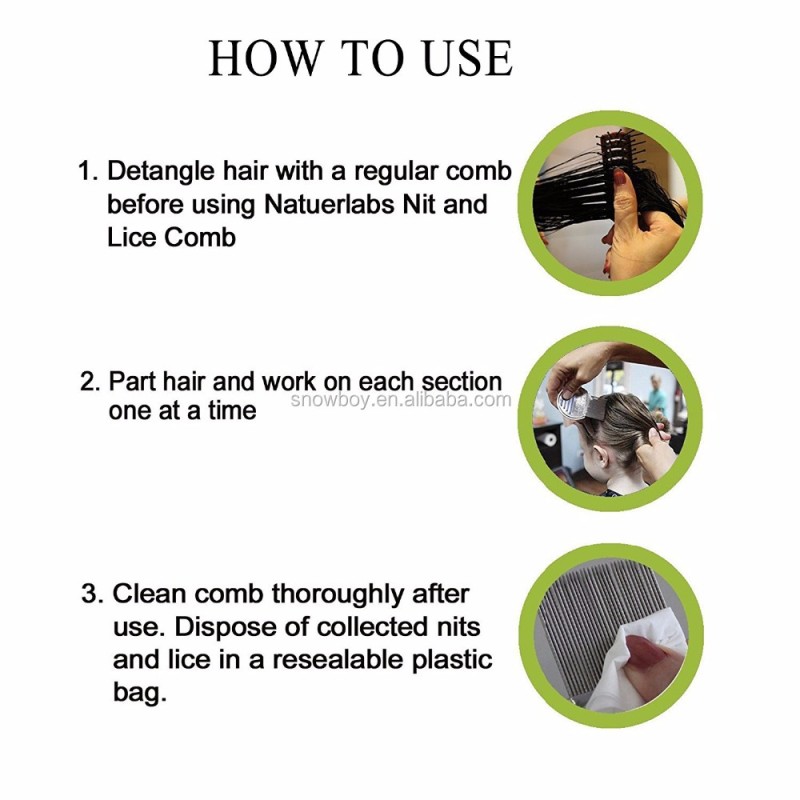 HOW TO USE

1. Detangle hair with a regular comb before using Natuerlabs Nit and Lice Comb

2. Part hair and work on each section one at a time

snowboy.en.alibaba.com

3. Clean comb thoroughly after use. Dispose of collected nits and lice in a resealable plastic bag.