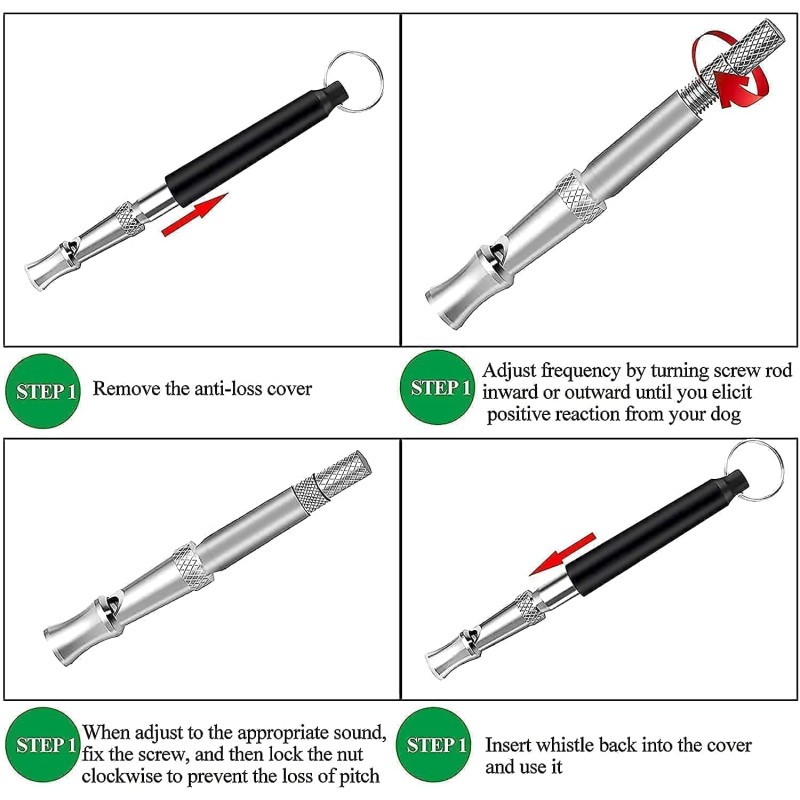 STEP 1 Remove the anti-loss cover

STEP 1 Adjust frequency by turning screw rod inward or outward until you elicit positive reaction from your dog

STEP 1 When adjust to the appropriate sound, fix the screw, and then lock the nut clockwise to prevent the loss of pitch

STEP 1 Insert whistle back into the cover and use it