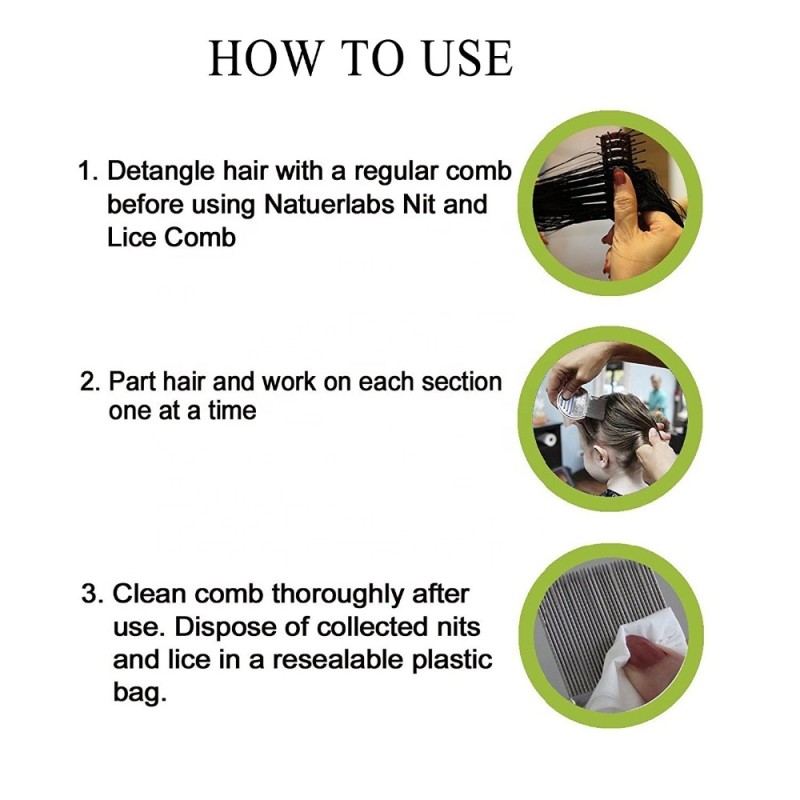 HOW TO USE

1. Detangle hair with a regular comb before using Natuerlabs Nit and Lice Comb

2. Part hair and work on each section one at a time

3. Clean comb thoroughly after use. Dispose of collected nits and lice in a resealable plastic bag.