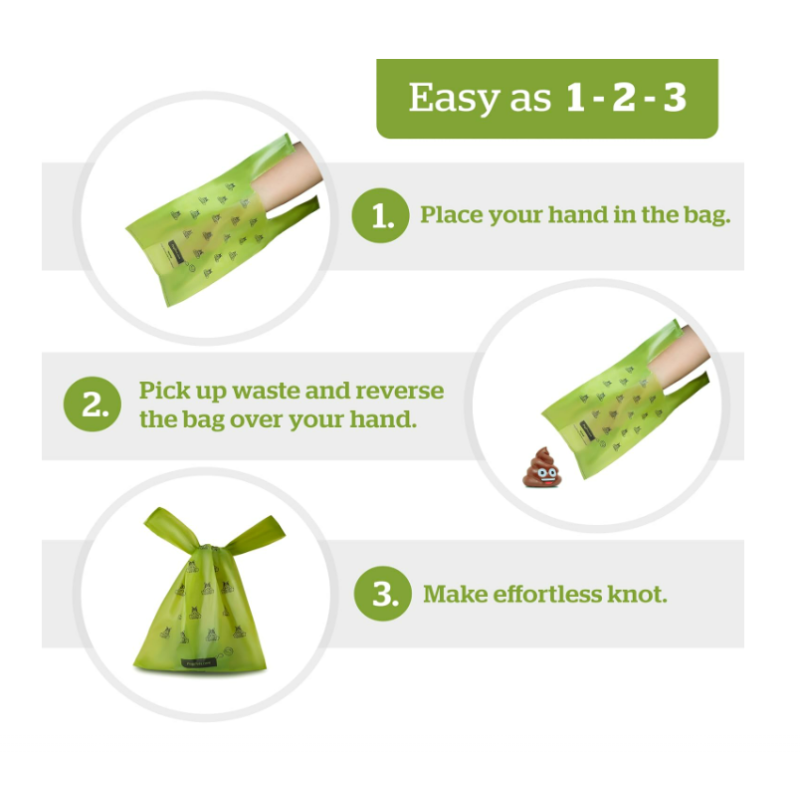 Easy as 1 - 2 - 3

1. Place your hand in the bag.

2. Pick up waste and reverse the bag over your hand.

3. Make effortless knot.