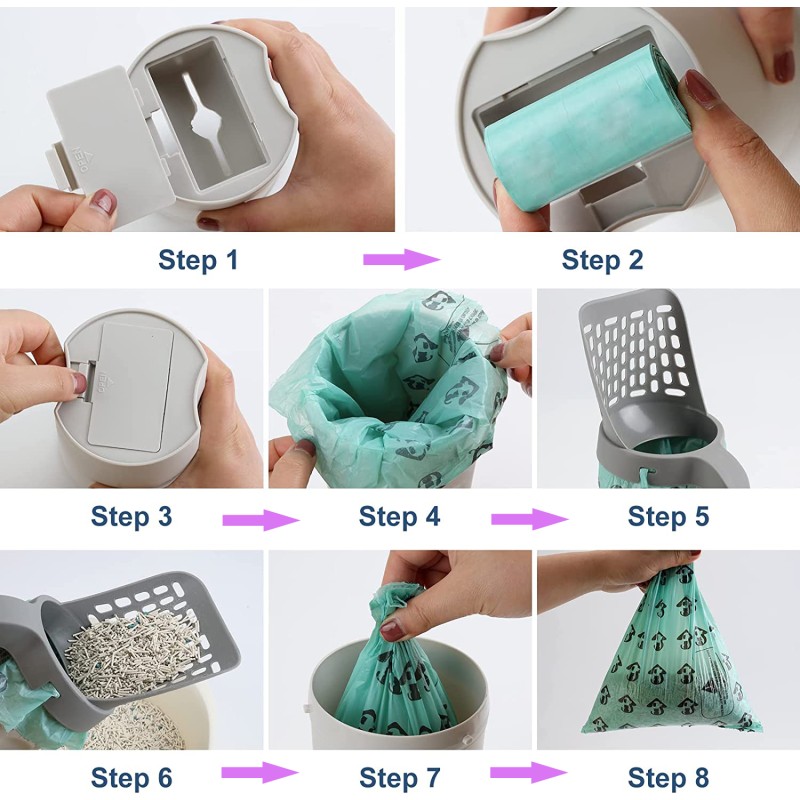 Step 1

Step 2

Step 3

Step 4

Step 5

Step 6

Step 7

Step 8