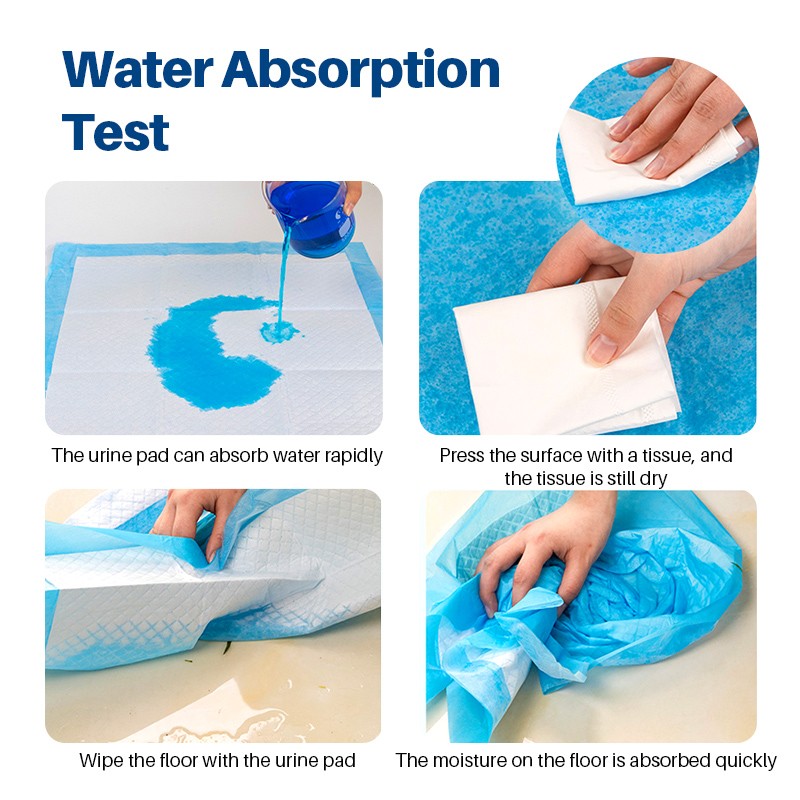 Water Absorption Test

The urine pad can absorb water rapidly

Press the surface with a tissue, and the tissue is still dry

Wipe the floor with the urine pad

The moisture on the floor is absorbed quickly