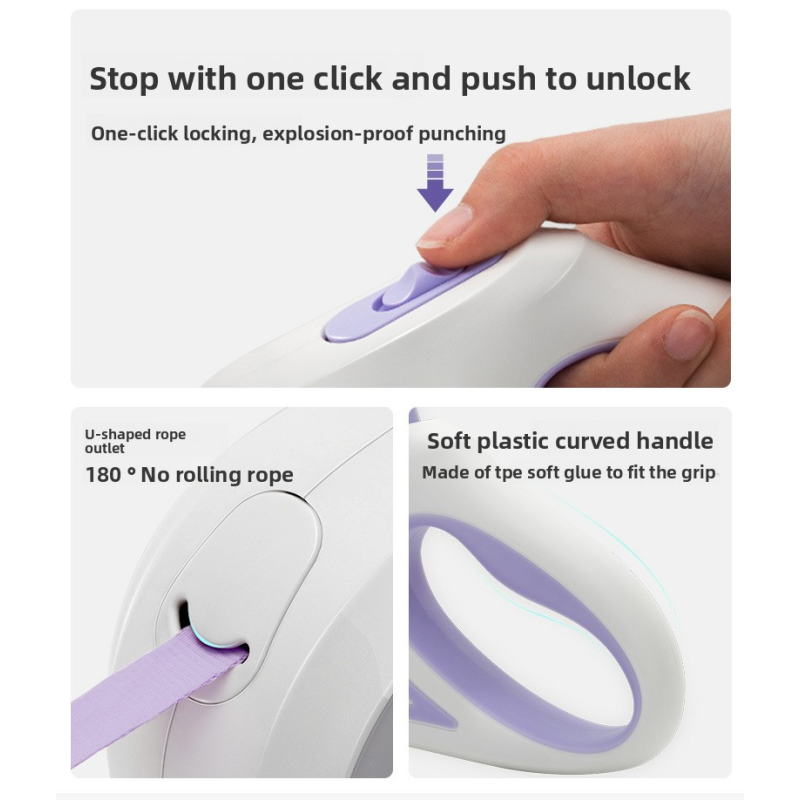 Stop with one click and push to unlock

One-click locking, explosion-proof punching

U-shaped rope outlet

180 ° No rolling rope

Soft plastic curved handle

Made of tpe soft glue to fit the grip