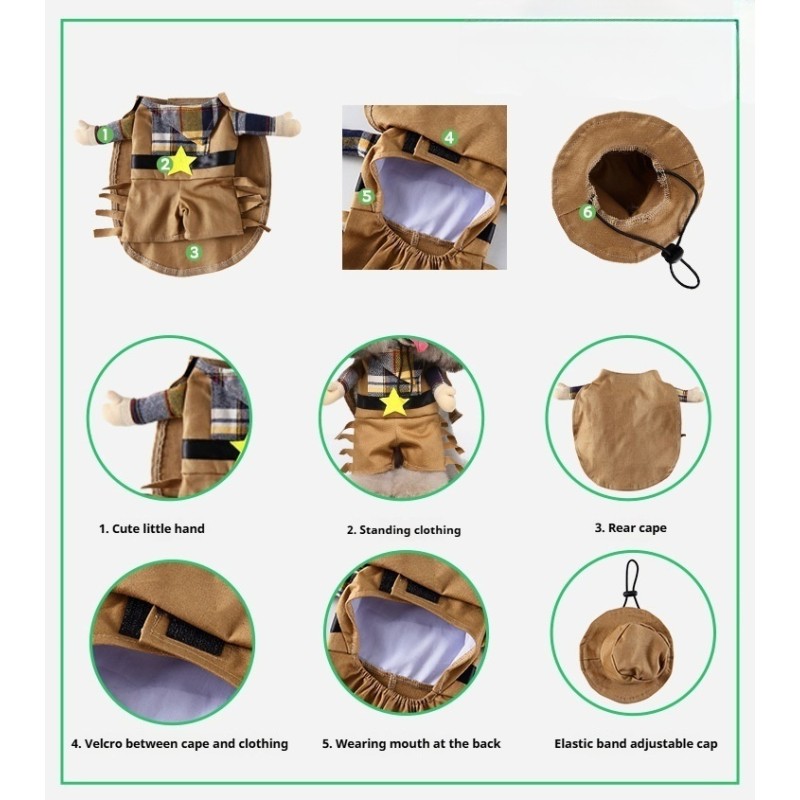 1

2

3

4

5

6

1. Cute little hand

2. Standing clothing

3. Rear cape

4. Velcro between cape and clothing

5. Wearing mouth at the back

Elastic band adjustable cap