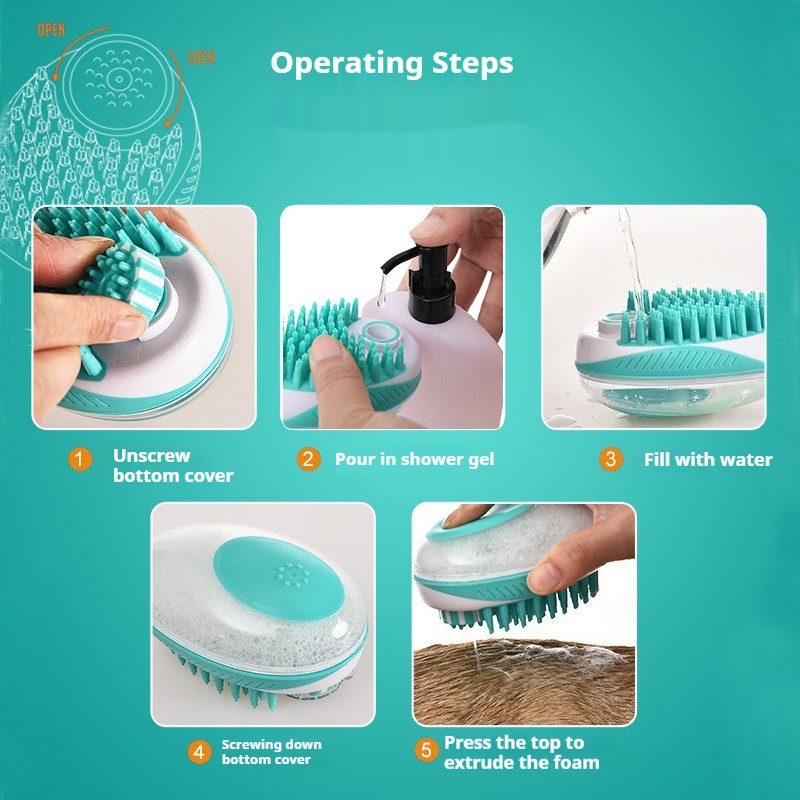 OPEN

LOCK

Operating Steps

1 Unscrew bottom cover

2 Pour in shower gel

3 Fill with water

4 Screwing down bottom cover

5 Press the top to extrude the foam