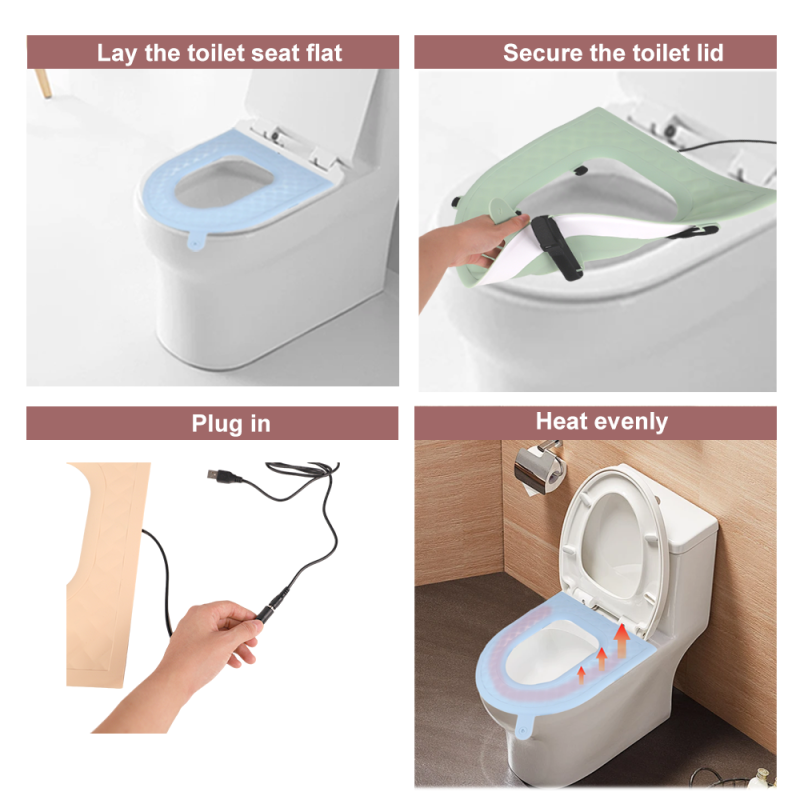 Lay the toilet seat flat

Secure the toilet lid

Plug in

Heat evenly