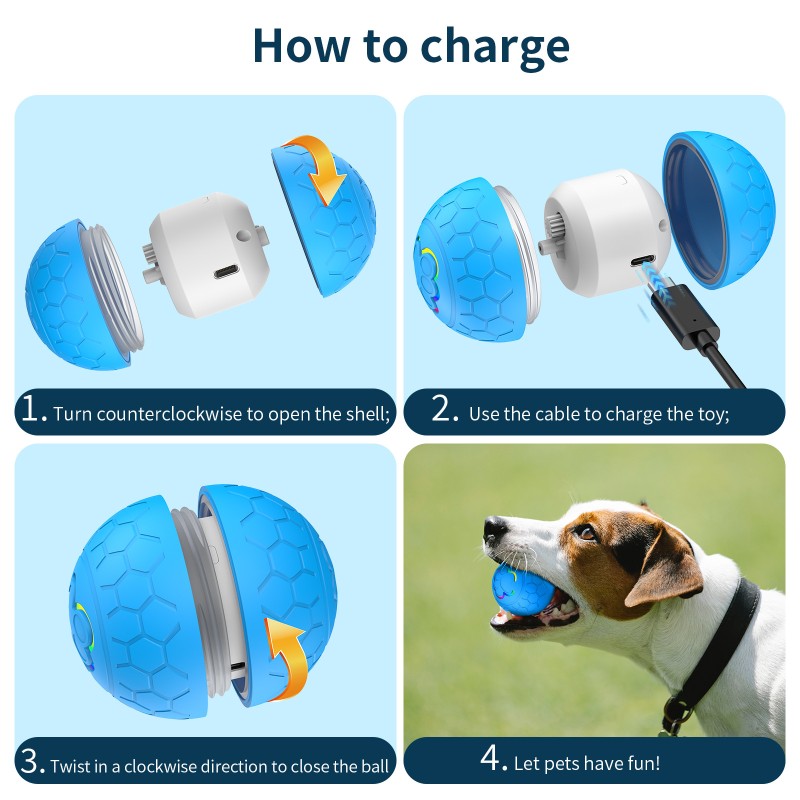 How to charge

1. Turn counterclockwise to open the shell;

2. Use the cable to charge the toy;

3. Twist in a clockwise direction to close the ball

4. Let pets have fun!