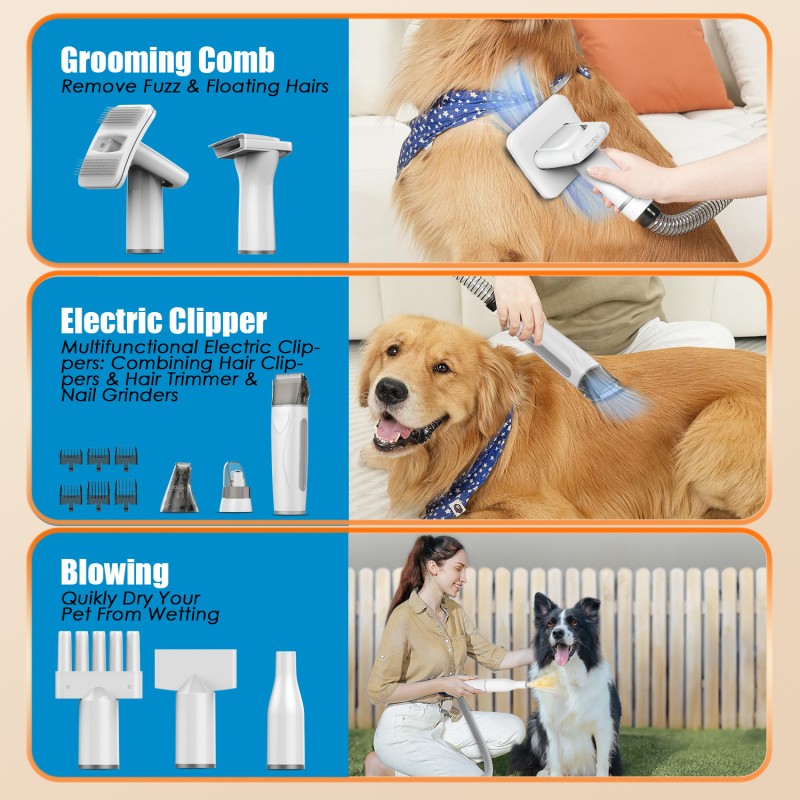 Grooming Comb
Remove Fuzz & Floating Hairs

PUSH

Electric Clipper
Multifunctional Electric Clippers: Combining Hair Clippers & Hair Trimmer & Nail Grinders

Blowing
Quikly Dry Your Pet From Wetting