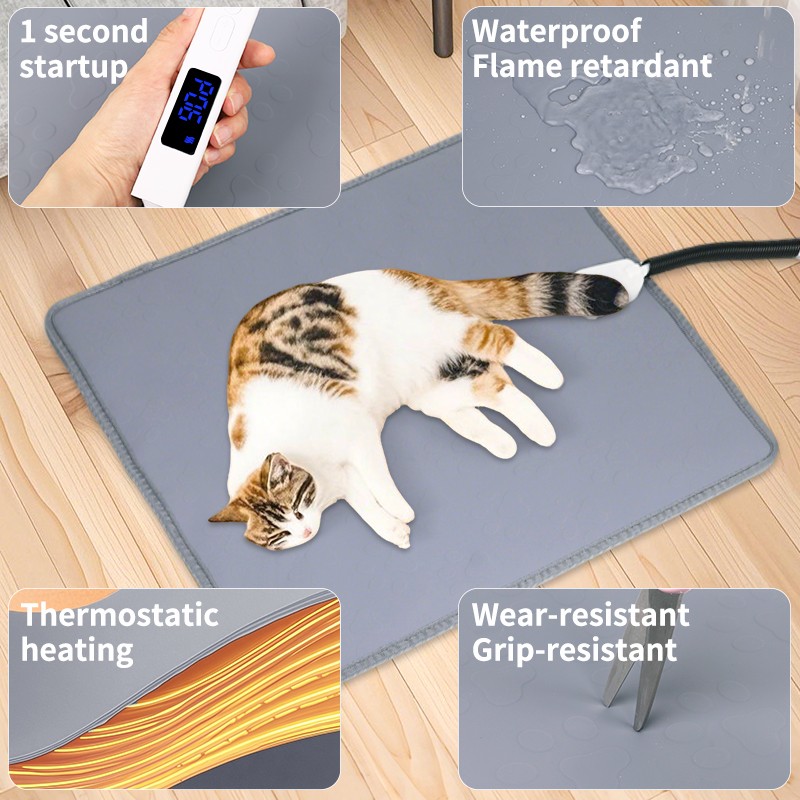 1 second startup

Waterproof Flame retardant

Thermostatic heating

Wear-resistant Grip-resistant