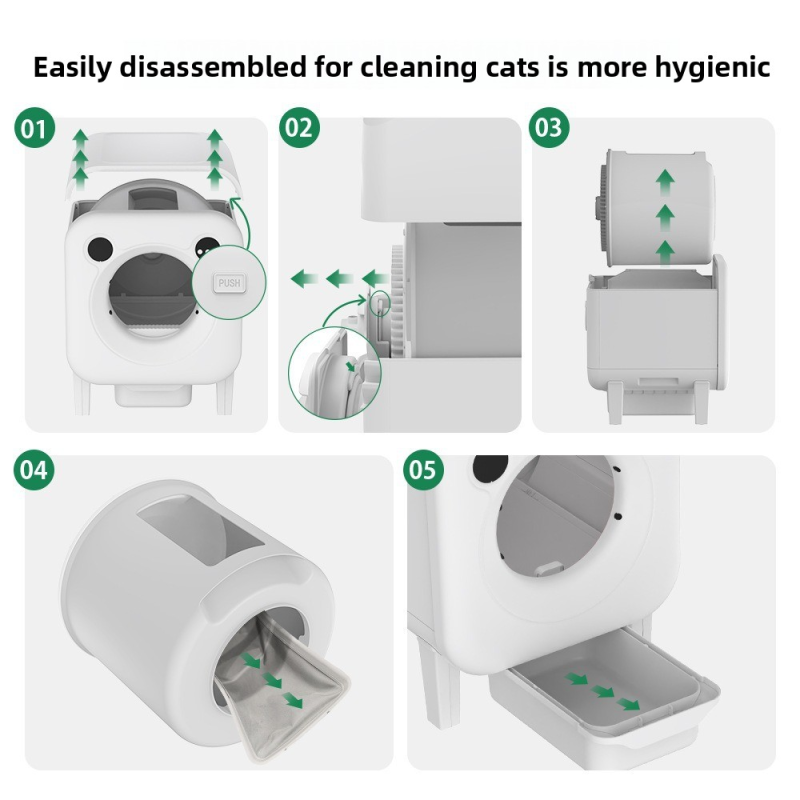 Easily disassembled for cleaning cats is more hygienic

01

PUSH

02

03

04

05