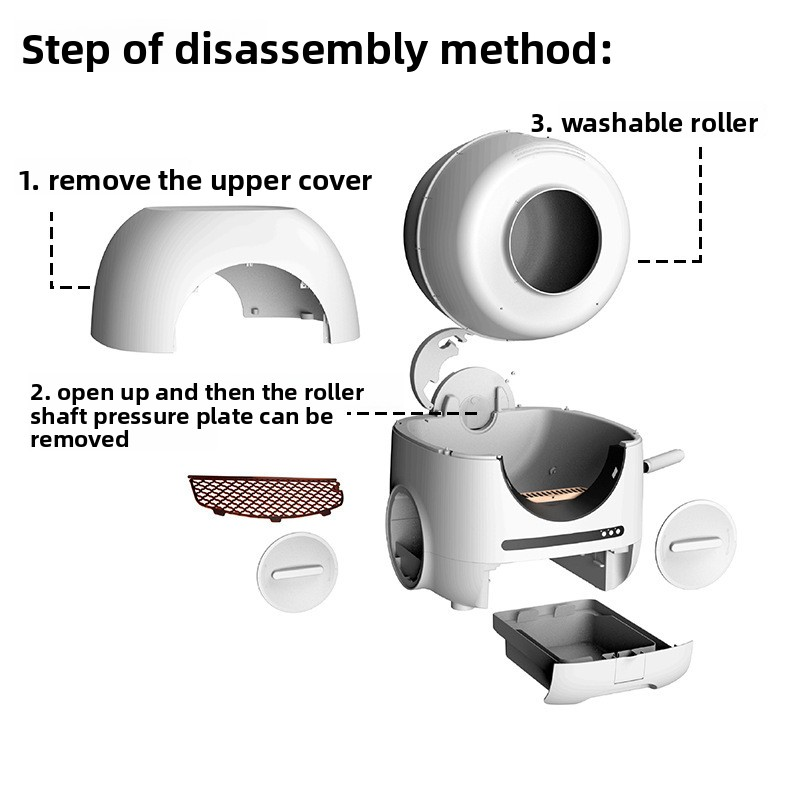 Step of disassembly method:

3. washable roller

1. remove the upper cover

2. open up and then the roller shaft pressure plate can be removed