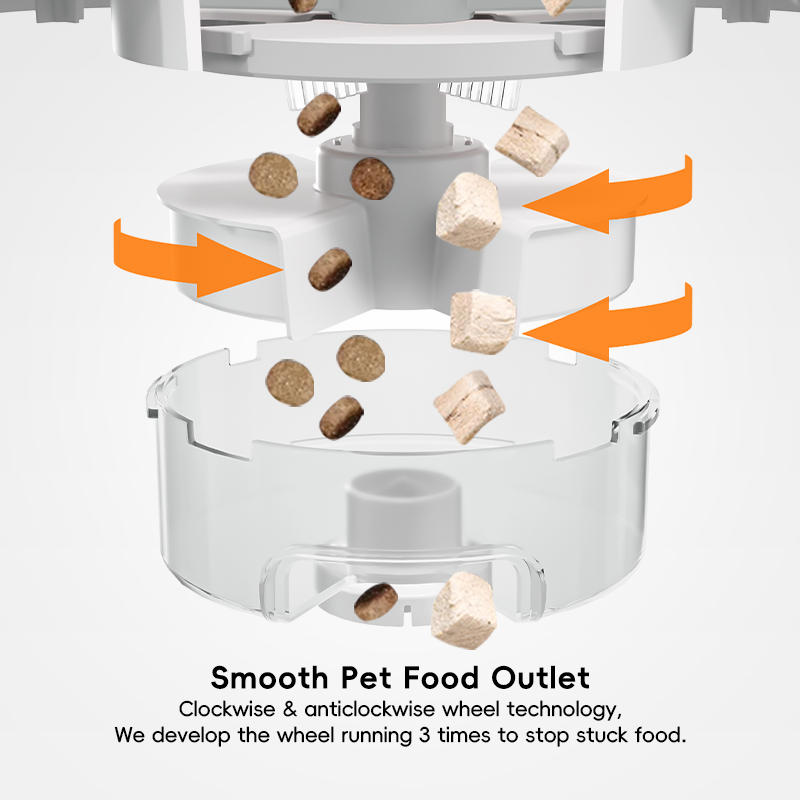 Smooth Pet Food Outlet

Clockwise & anticlockwise wheel technology,
We develop the wheel running 3 times to stop stuck food.