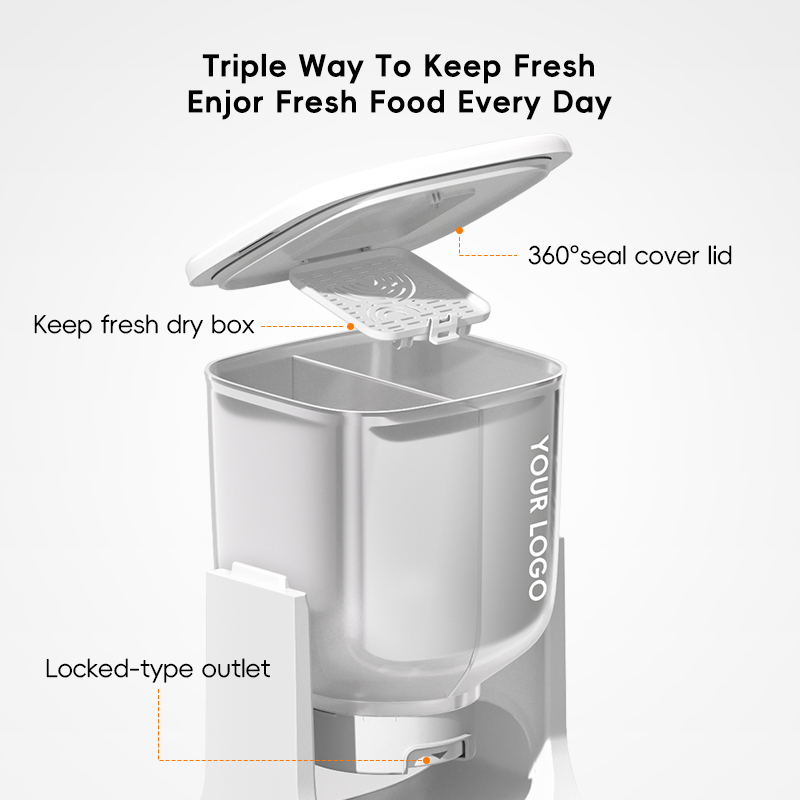 Triple Way To Keep Fresh
Enjor Fresh Food Every Day

360°seal cover lid

Keep fresh dry box

YOUR LOGO

Locked-type outlet