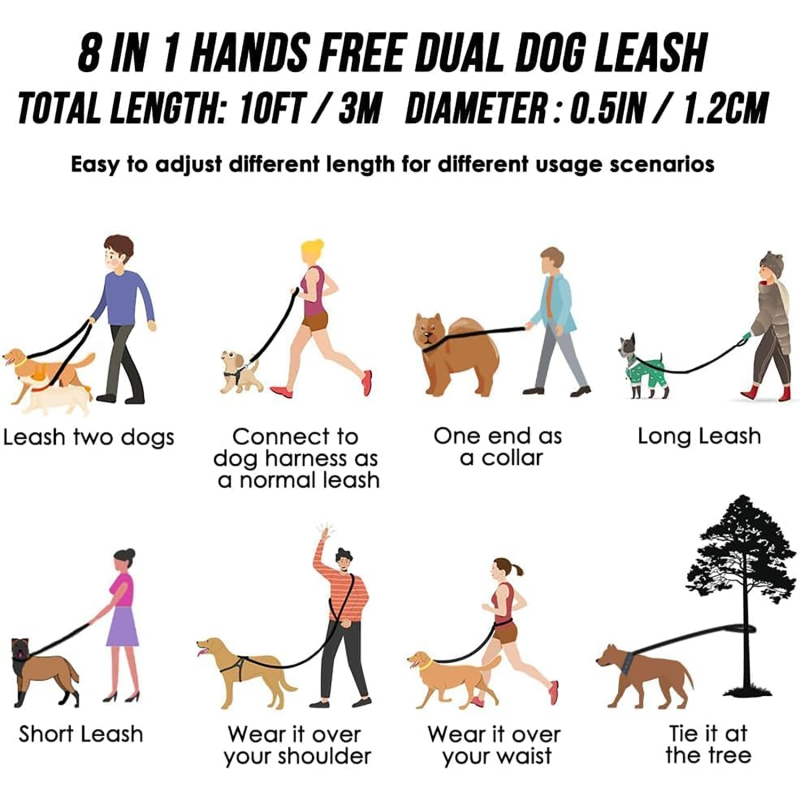 8 IN 1 HANDS FREE DUAL DOG LEASH

TOTAL LENGTH: 10FT / 3M DIAMETER : 0.5IN / 1.2CM

Easy to adjust different length for different usage scenarios

Leash two dogs

Connect to dog harness as a normal leash

One end as a collar

Long Leash

Short Leash

Wear it over your shoulder

Wear it over your waist

Tie it at the tree