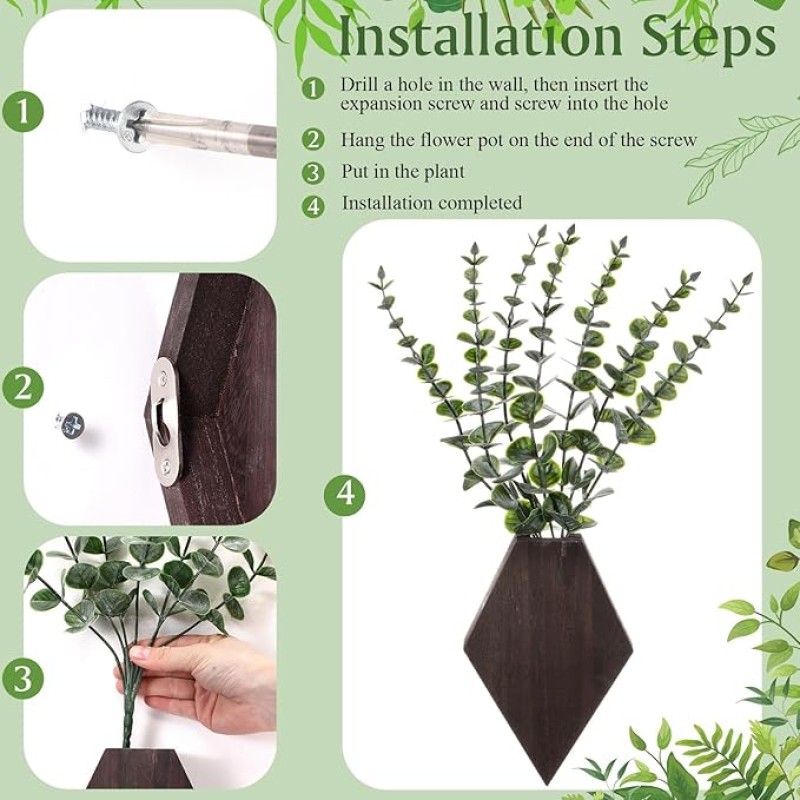 Installation Steps

1 Drill a hole in the wall, then insert the expansion screw and screw into the hole

2 Hang the flower pot on the end of the screw

3 Put in the plant

4 Installation completed

1

2

3

4