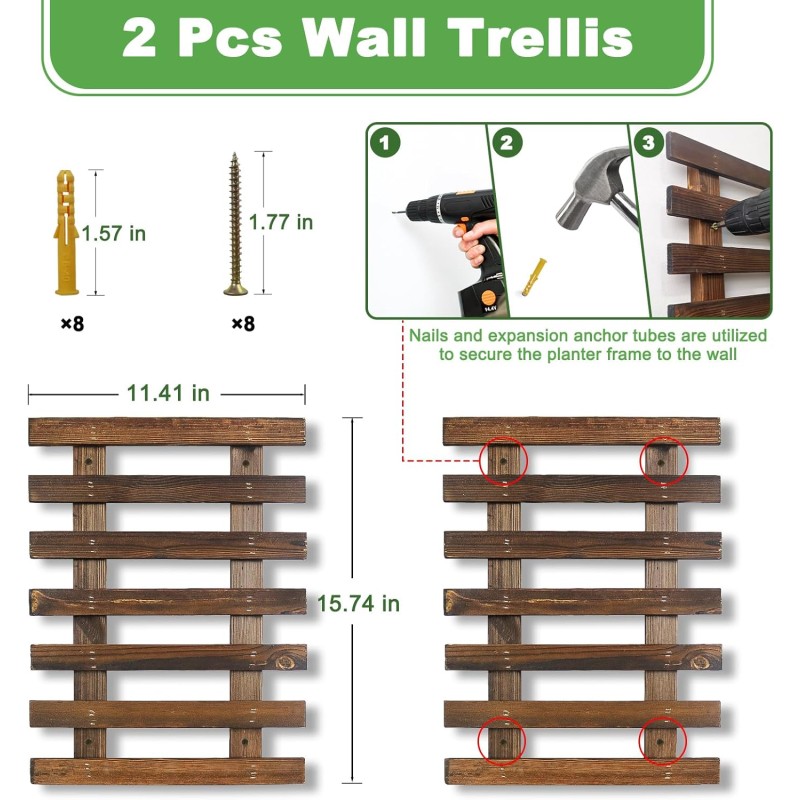 2 Pcs Wall Trellis

1.57 in

×8

1.77 in

×8

1

2

3

14.4V

Nails and expansion anchor tubes are utilized to secure the planter frame to the wall

11.41 in

15.74 in