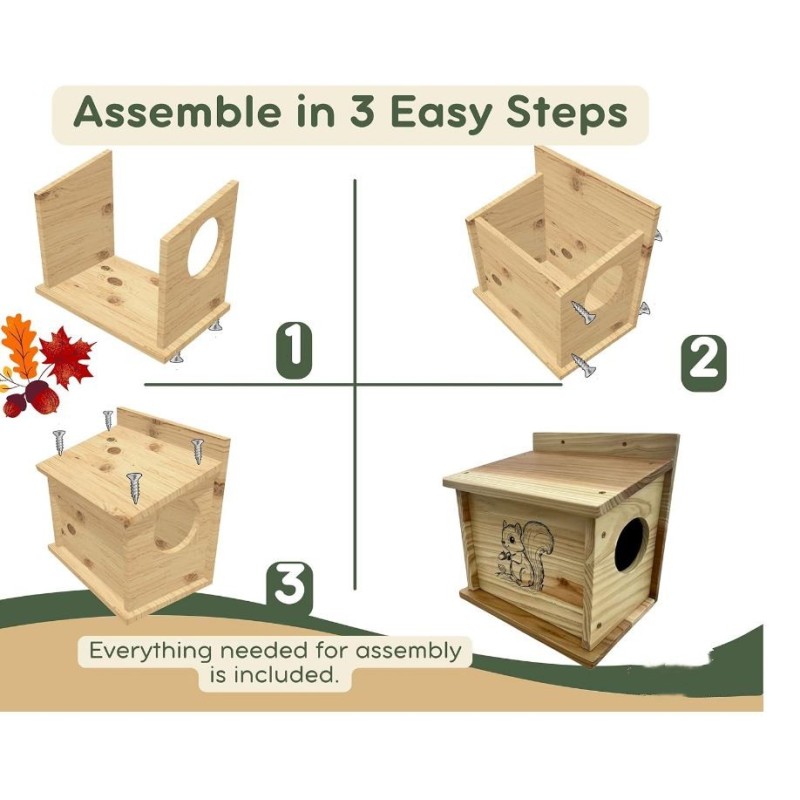 Assemble in 3 Easy Steps

1

2

3

Everything needed for assembly is included.