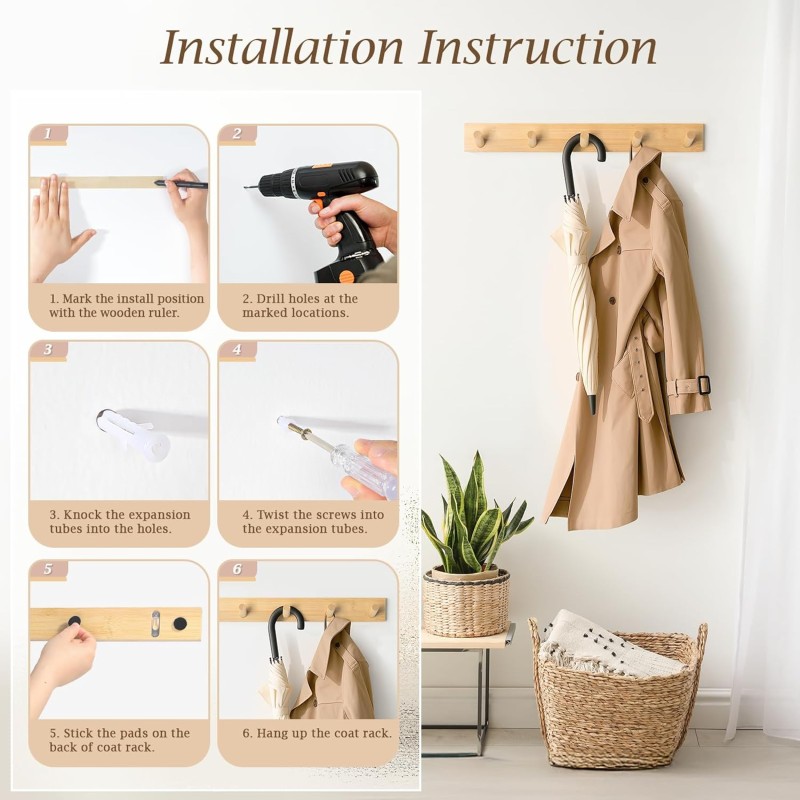 Installation Instruction

1

1. Mark the install position with the wooden ruler.

2

2. Drill holes at the marked locations.

3

3. Knock the expansion tubes into the holes.

4

4. Twist the screws into the expansion tubes.

5

5. Stick the pads on the back of coat rack.

6

6. Hang up the coat rack.