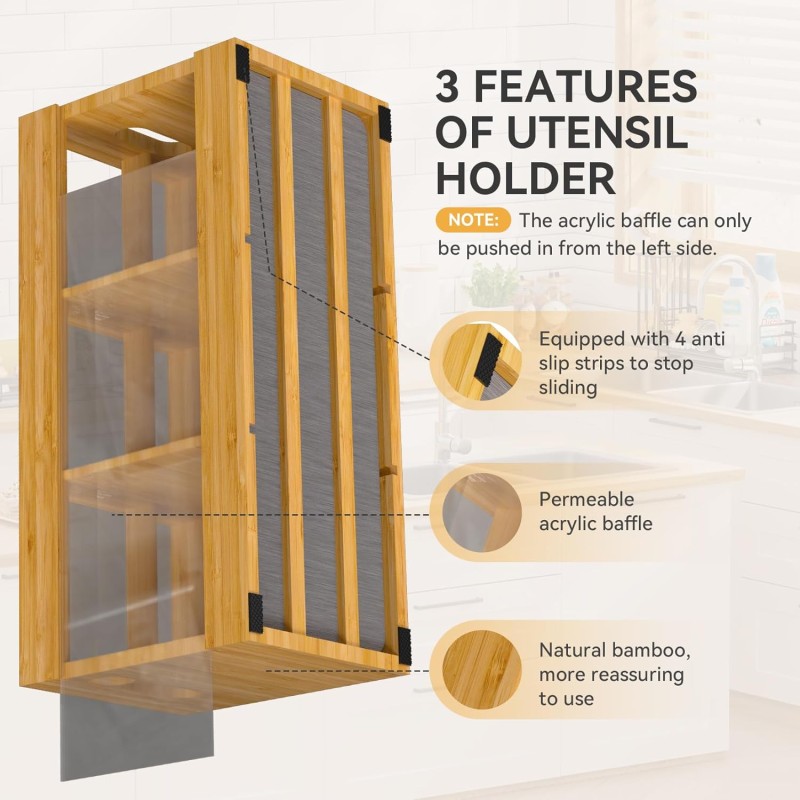 3 FEATURES OF UTENSIL HOLDER

NOTE: The acrylic baffle can only be pushed in from the left side.

Equipped with 4 anti slip strips to stop sliding

Permeable acrylic baffle

Natural bamboo, more reassuring to use