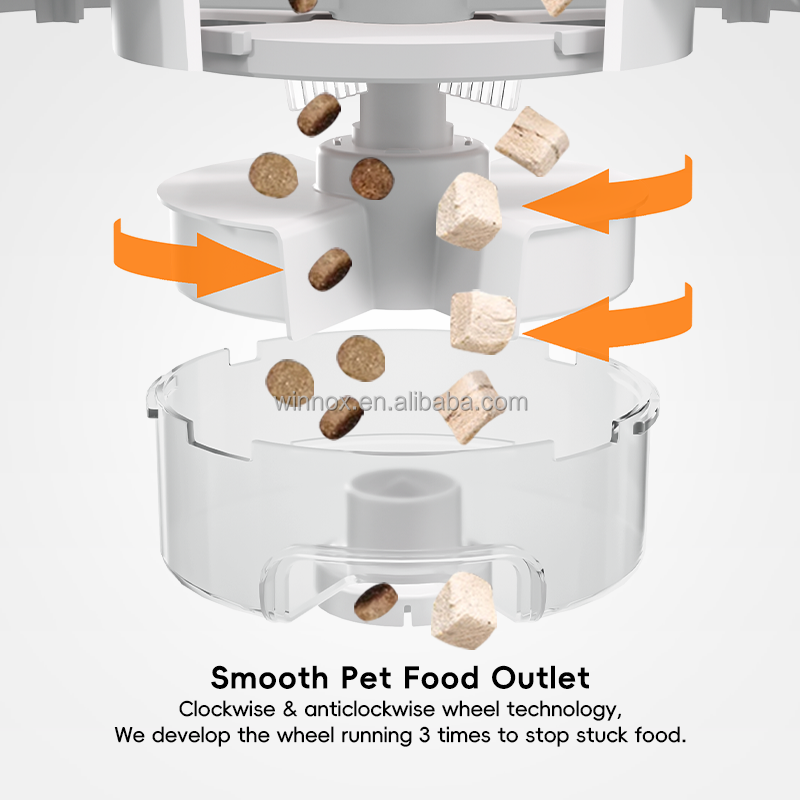 winnox.en.alibaba.com

Smooth Pet Food Outlet
Clockwise & anticlockwise wheel technology,
We develop the wheel running 3 times to stop stuck food.