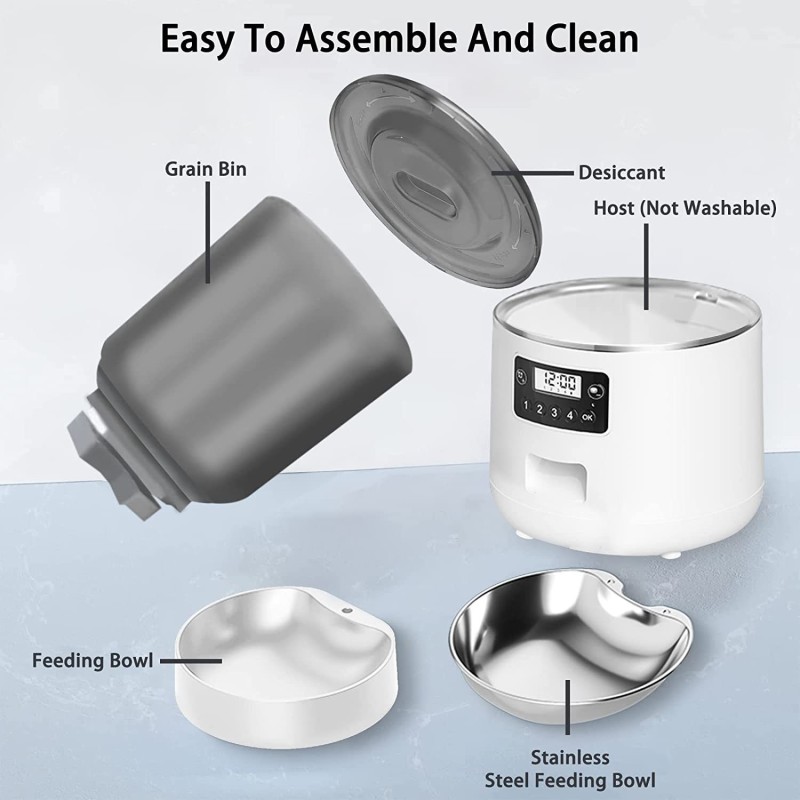 Easy To Assemble And Clean

Grain Bin

Desiccant

Host (Not Washable)

12:00

1 2 3 4 OK

Feeding Bowl

Stainless
Steel Feeding Bowl