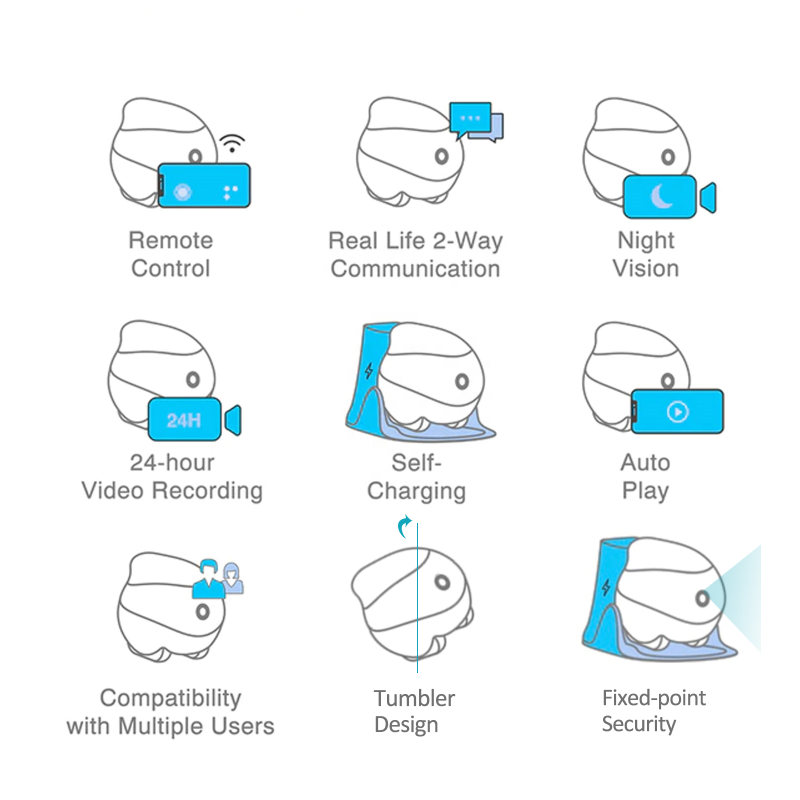 Remote Control

Real Life 2-Way Communication

Night Vision

24H

24-hour Video Recording

Self-Charging

Auto Play

Compatibility with Multiple Users

Tumbler Design

Fixed-point Security