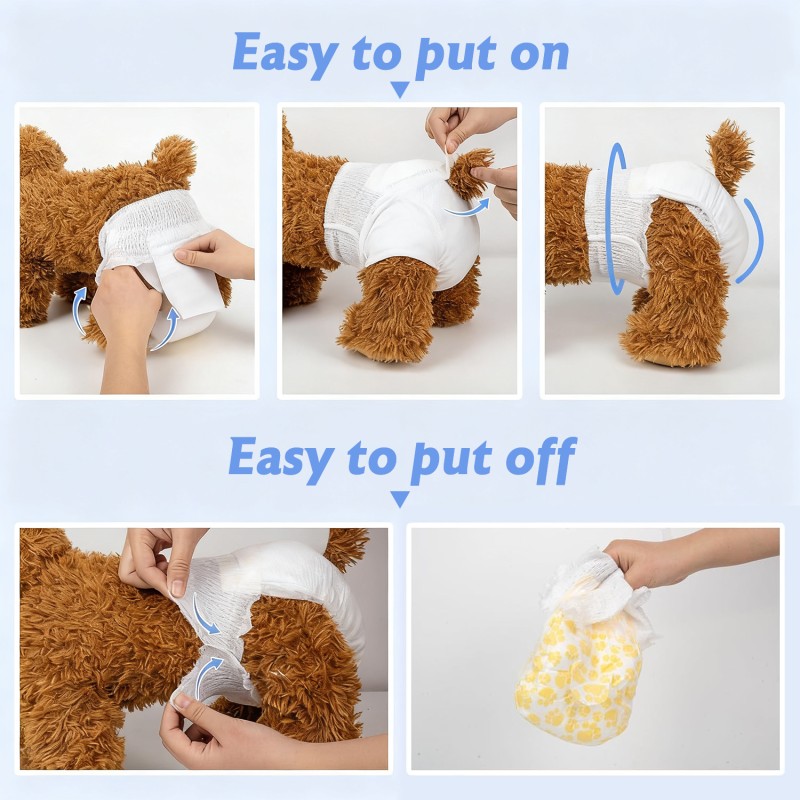 Easy to put on

Easy to put off