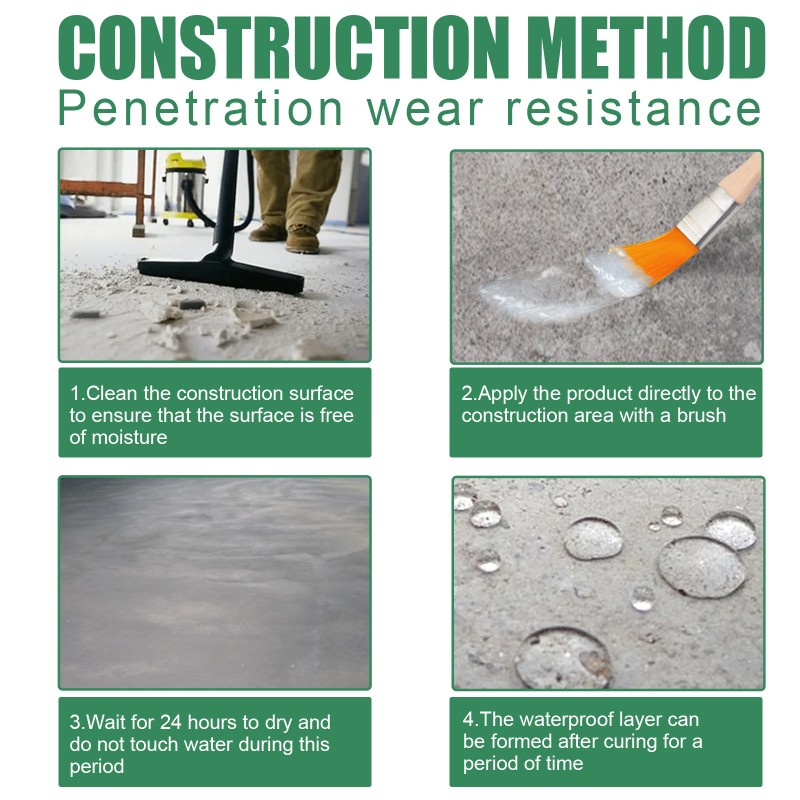 CONSTRUCTION METHOD
Penetration wear resistance

1.Clean the construction surface to ensure that the surface is free of moisture

2.Apply the product directly to the construction area with a brush

3.Wait for 24 hours to dry and do not touch water during this period

4.The waterproof layer can be formed after curing for a period of time