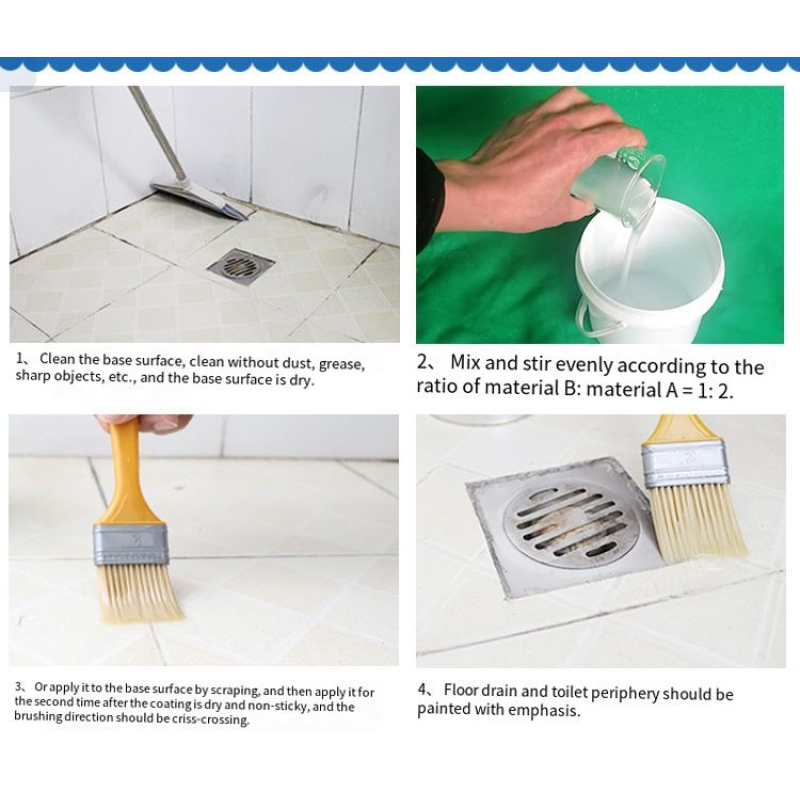 1、 Clean the base surface, clean without dust, grease, sharp objects, etc., and the base surface is dry.

2、 Mix and stir evenly according to the ratio of material B: material A = 1: 2.

3、 Or apply it to the base surface by scraping, and then apply it for the second time after the coating is dry and non-sticky, and the brushing direction should be criss-crossing.

4、 Floor drain and toilet periphery should be painted with emphasis.