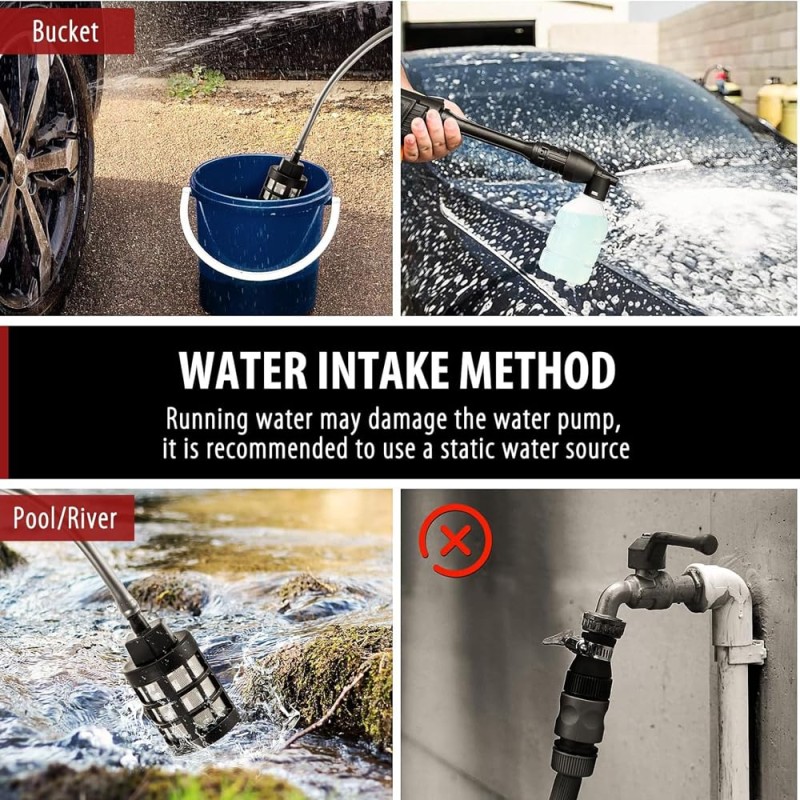 Bucket

WATER INTAKE METHOD

Running water may damage the water pump, it is recommended to use a static water source

Pool/River