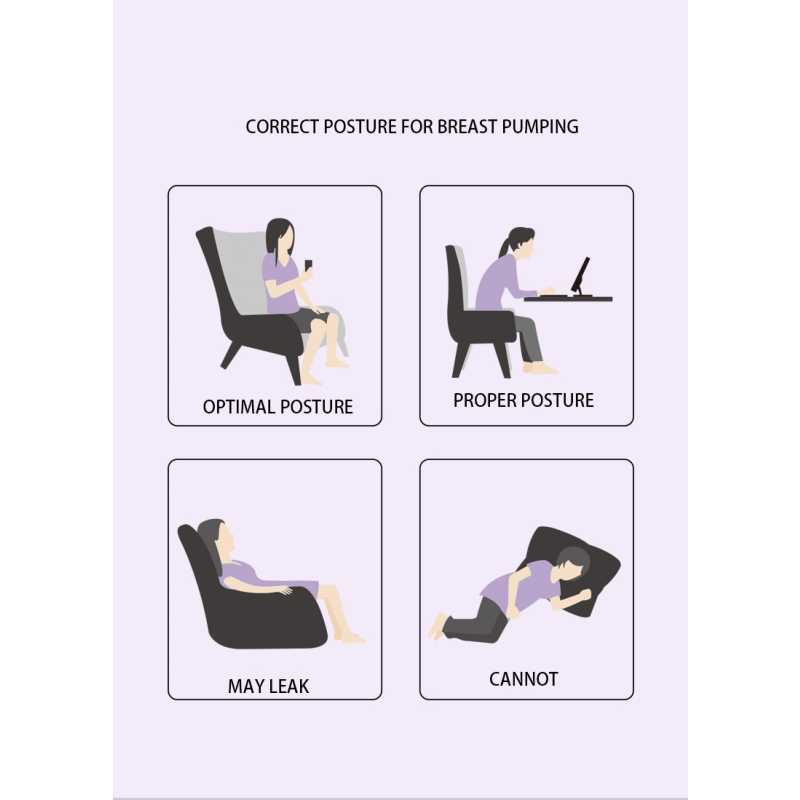 CORRECT POSTURE FOR BREAST PUMPING

OPTIMAL POSTURE

PROPER POSTURE

MAY LEAK

CANNOT