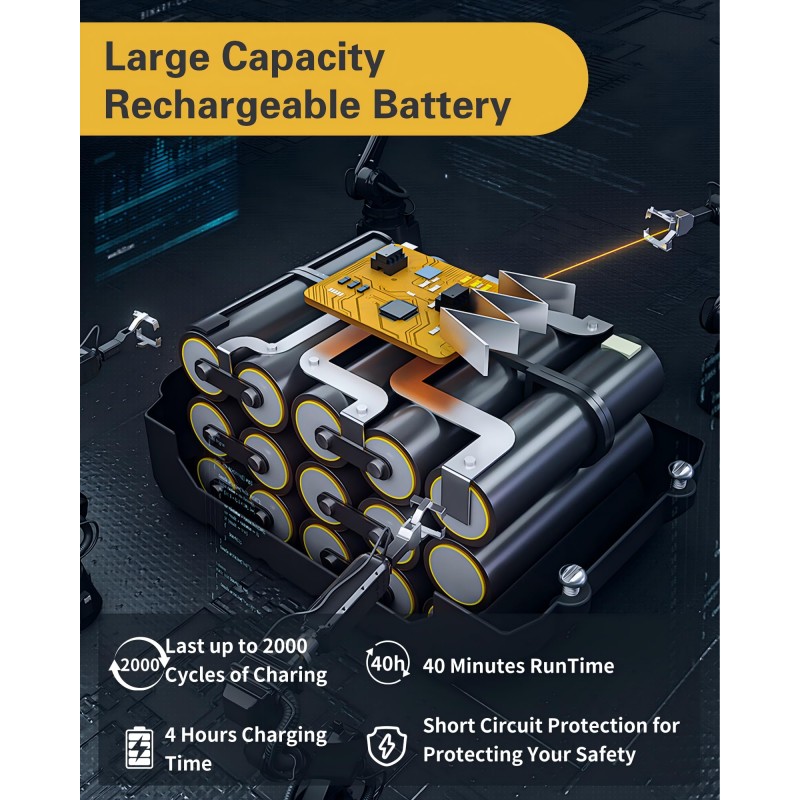 Large Capacity Rechargeable Battery

2000 Last up to 2000 Cycles of Charing

40h 40 Minutes RunTime

4 Hours Charging Time

Short Circuit Protection for Protecting Your Safety