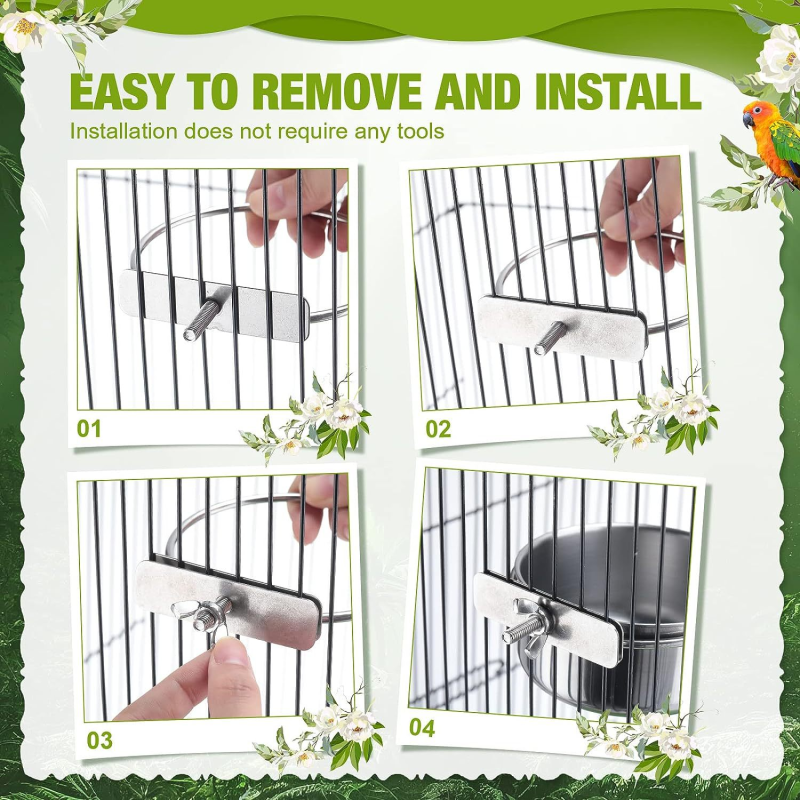 EASY TO REMOVE AND INSTALL
Installation does not require any tools

01

02

03

04