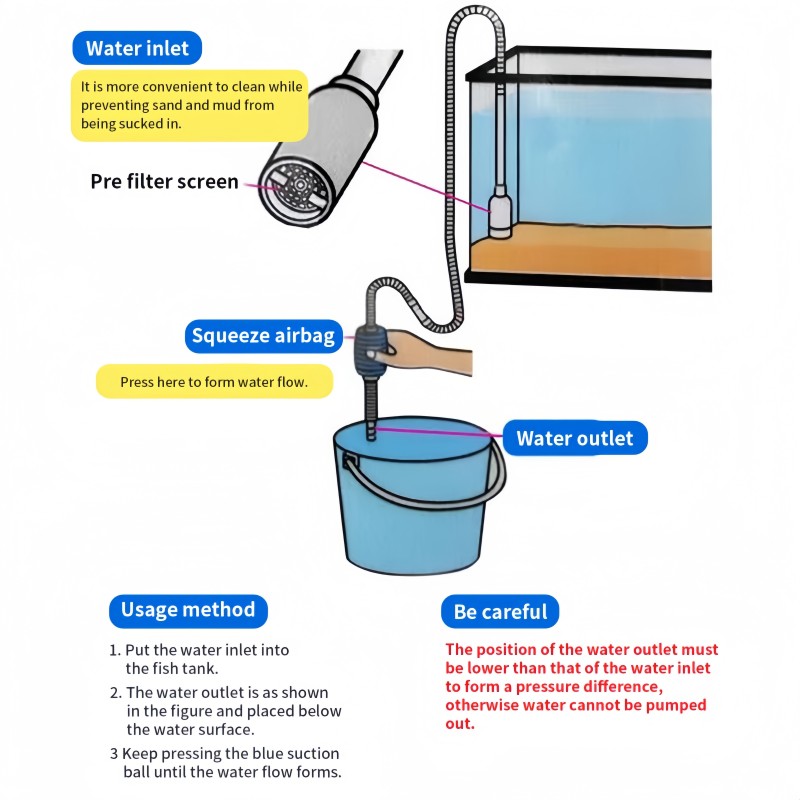 Water inlet

It is more convenient to clean while preventing sand and mud from being sucked in.

Pre filter screen

Squeeze airbag

Press here to form water flow.

Water outlet

Usage method

1. Put the water inlet into the fish tank.

2. The water outlet is as shown in the figure and placed below the water surface.

3 Keep pressing the blue suction ball until the water flow forms.

Be careful

The position of the water outlet must be lower than that of the water inlet to form a pressure difference, otherwise water cannot be pumped out.