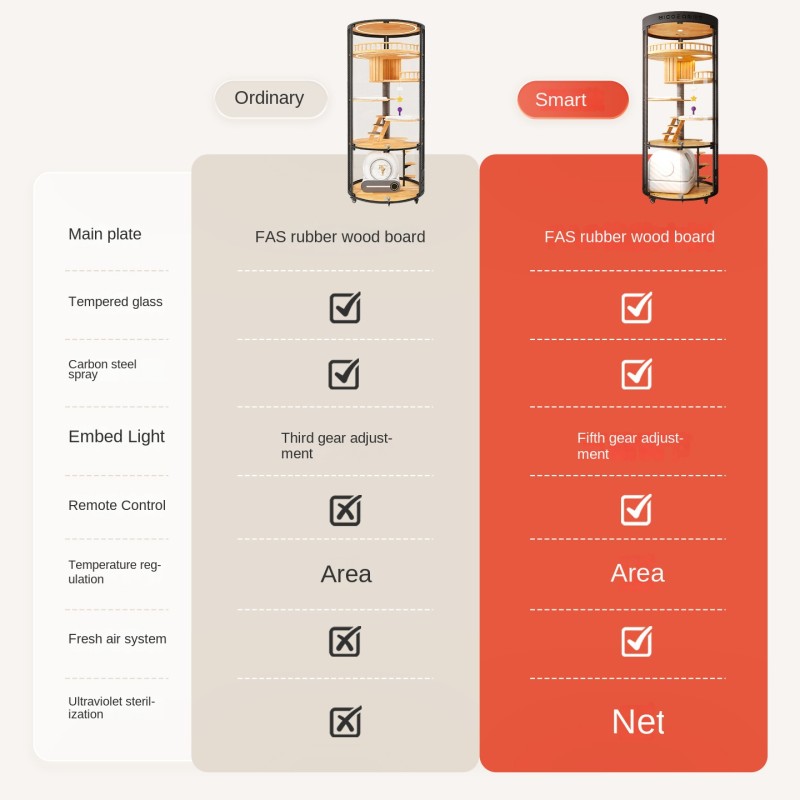 |  | Ordinary | Smart |
|---|---|---|
| Main plate | FAS rubber wood board | FAS rubber wood board |
| Tempered glass | ☑ | ☑ |
| Carbon steel spray | ☑ | ☑ |
| Embed Light | Third gear adjustment | Fifth gear adjustment |
| Remote Control | ☒ | ☑ |
| Temperature regulation | Area | Area |
| Fresh air system | ☒ | ☑ |
| Ultraviolet sterilization | ☒ | Net |