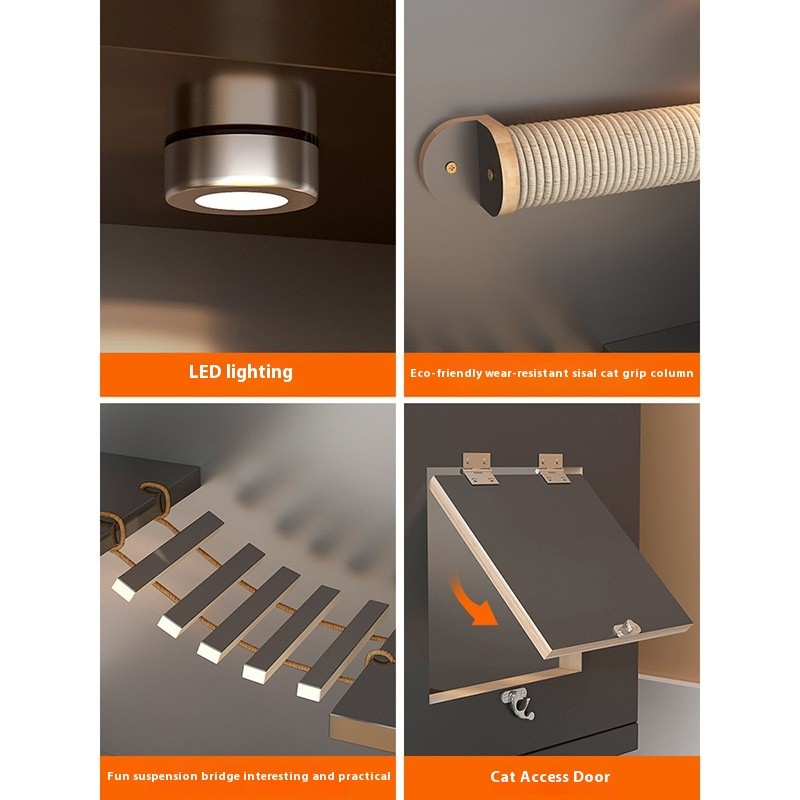 LED lighting

Eco-friendly wear-resistant sisal cat grip column

Fun suspension bridge interesting and practical

Cat Access Door