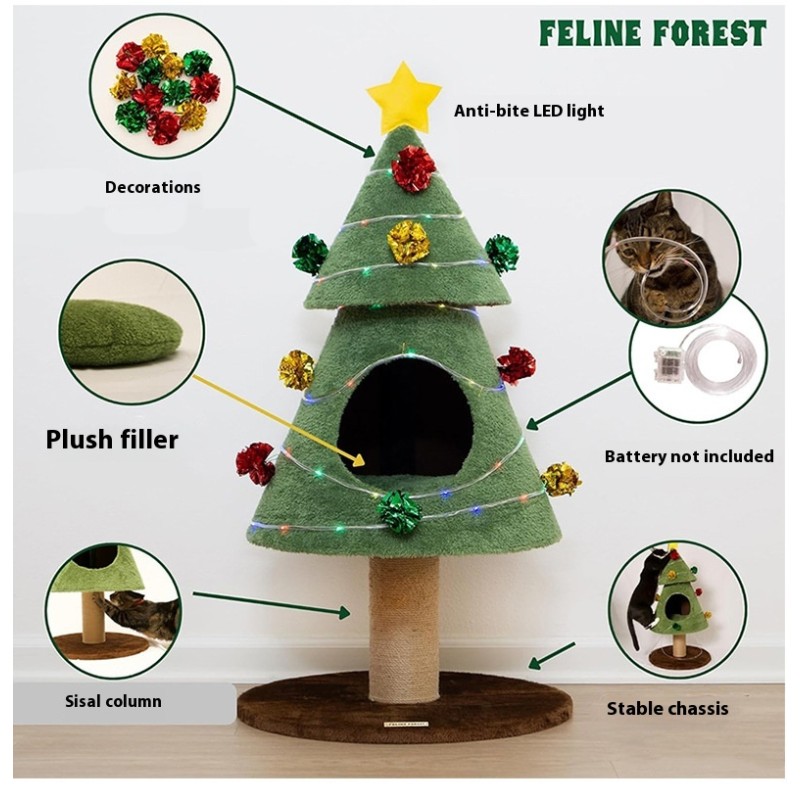 FELINE FOREST

Anti-bite LED light

Decorations

Plush filler

Battery not included

Sisal column

Stable chassis

FELINE FOREST