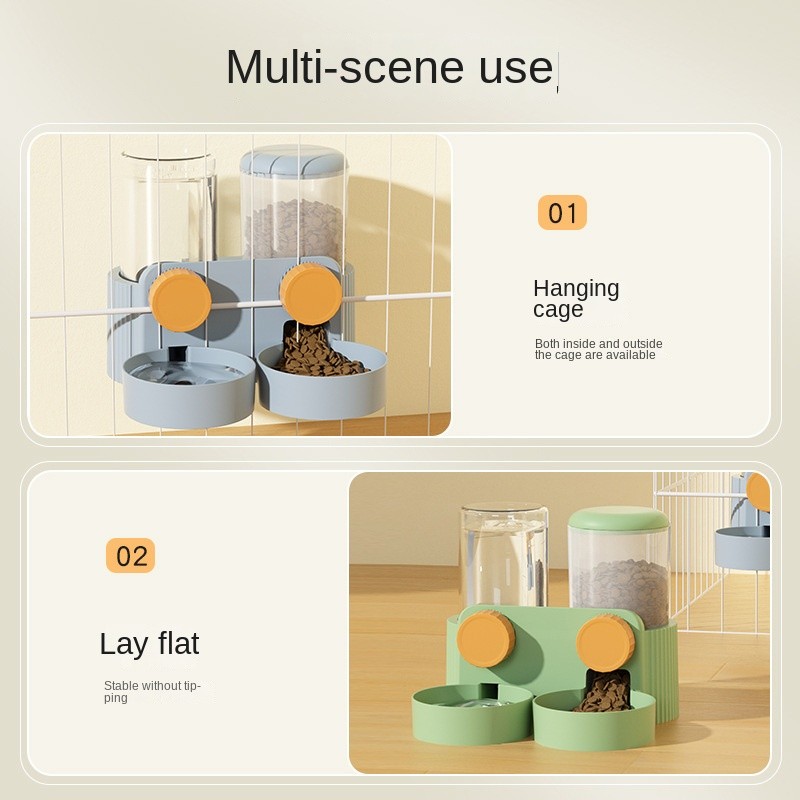 Multi-scene use

01

Hanging cage

Both inside and outside the cage are available

02

Lay flat

Stable without tipping