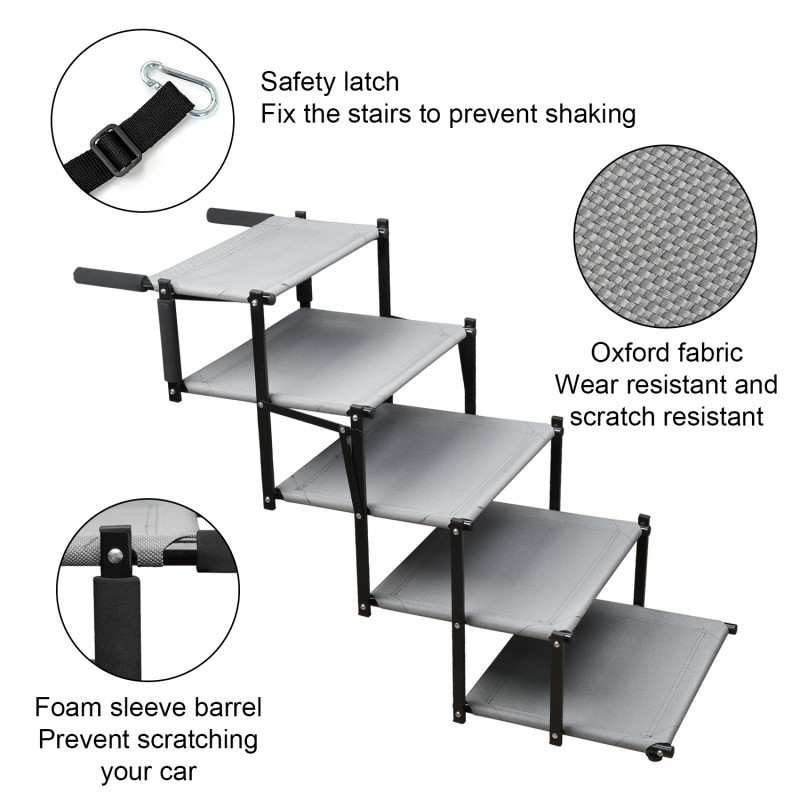 Safety latch
Fix the stairs to prevent shaking

Oxford fabric
Wear resistant and
scratch resistant

Foam sleeve barrel
Prevent scratching
your car