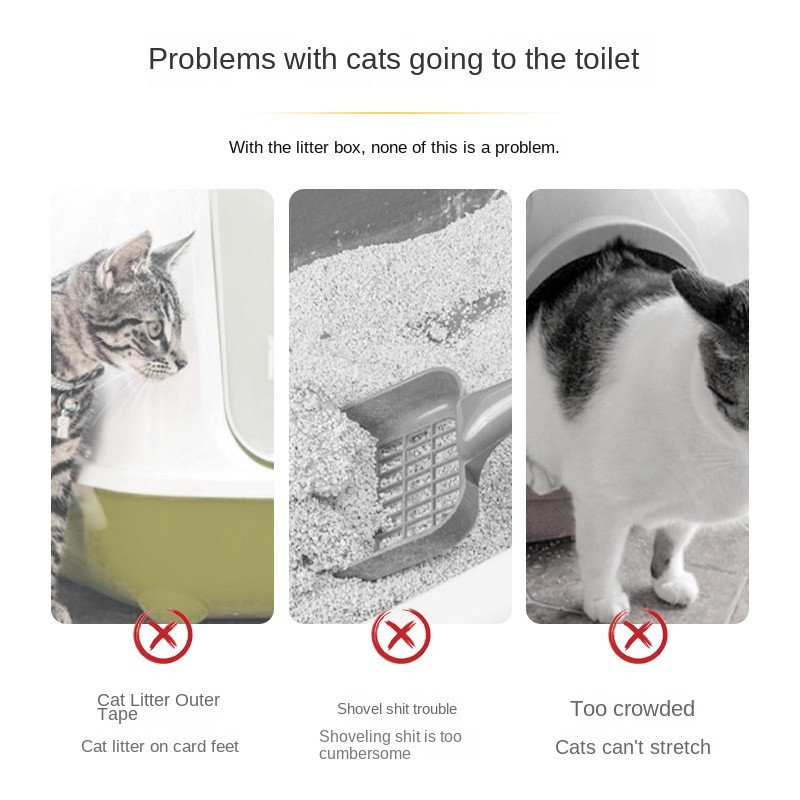 Problems with cats going to the toilet

With the litter box, none of this is a problem.

Cat Litter Outer Tape

Cat litter on card feet

Shovel shit trouble

Shoveling shit is too cumbersome

Too crowded

Cats can't stretch