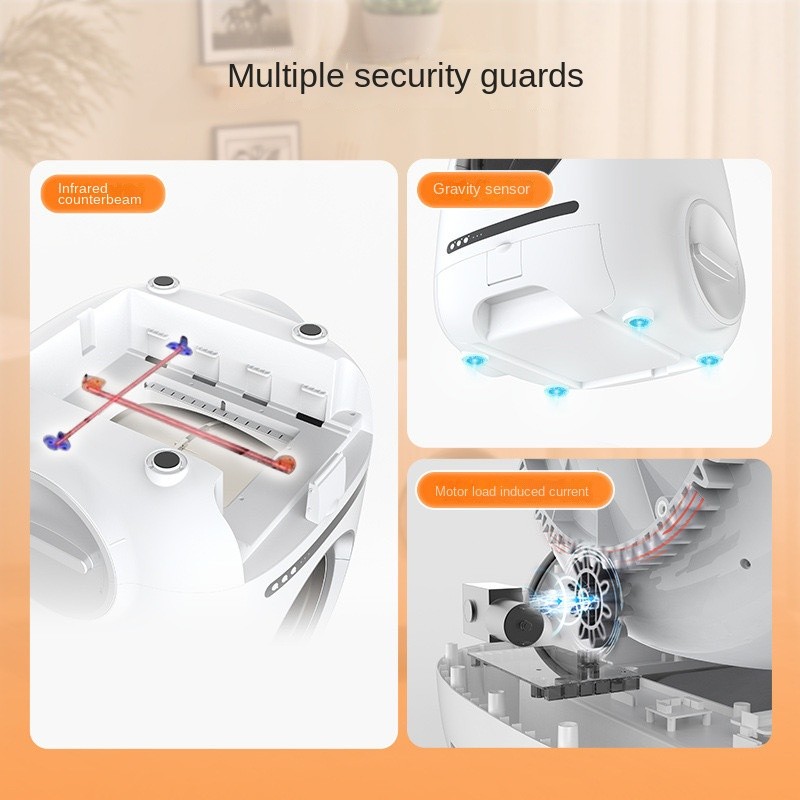 Multiple security guards

Infrared counterbeam

Gravity sensor

Motor load induced current