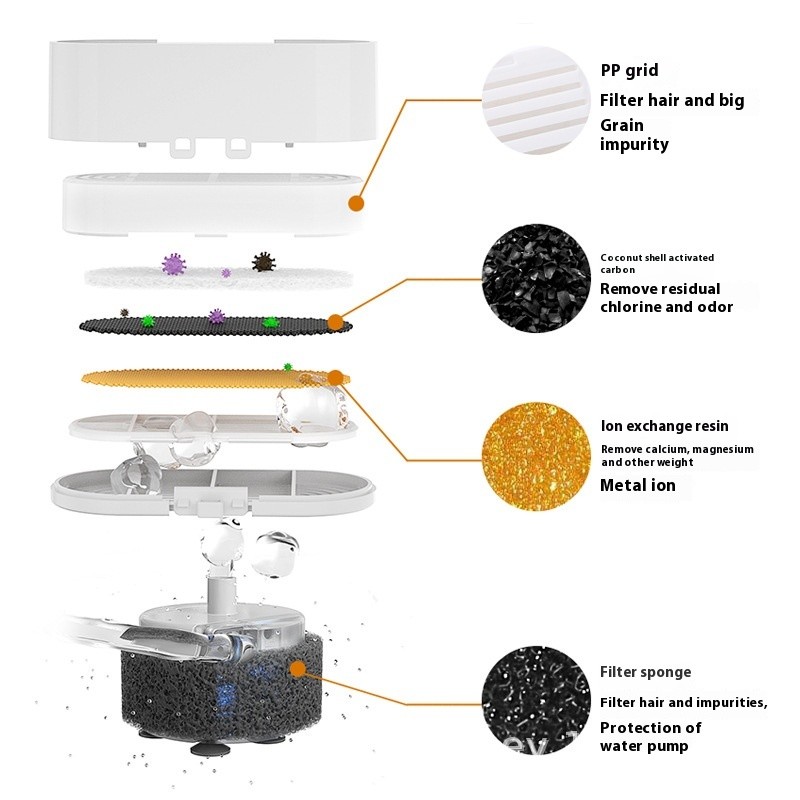 PP grid

Filter hair and big Grain impurity

Coconut shell activated carbon

Remove residual chlorine and odor

Ion exchange resin

Remove calcium, magnesium and other weight

Metal ion

Filter sponge

Filter hair and impurities,

Protection of water pump