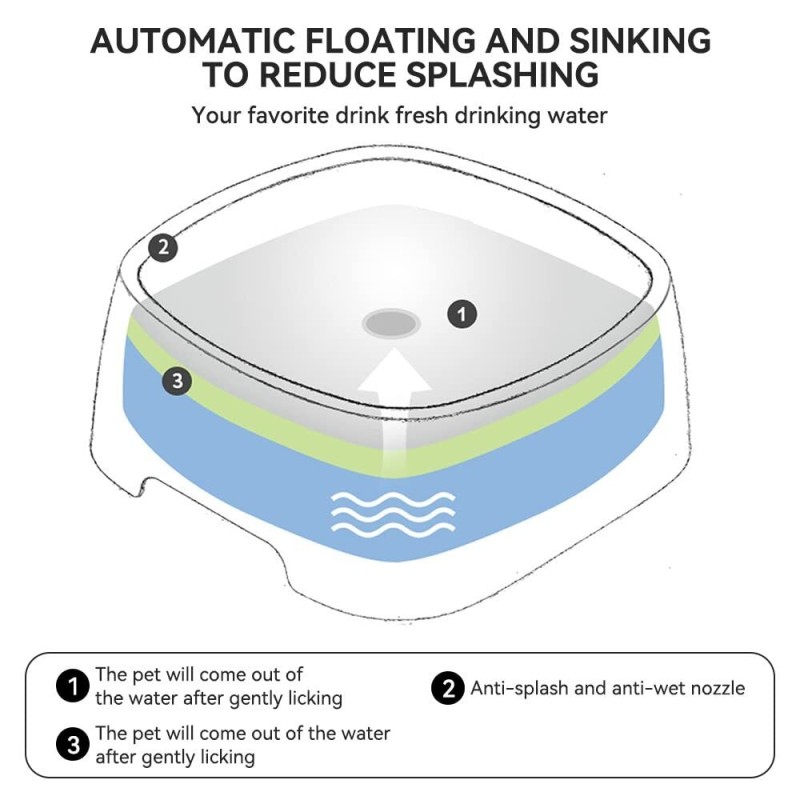 AUTOMATIC FLOATING AND SINKING TO REDUCE SPLASHING

Your favorite drink fresh drinking water

2

1

3

1 The pet will come out of the water after gently licking

2 Anti-splash and anti-wet nozzle

3 The pet will come out of the water after gently licking