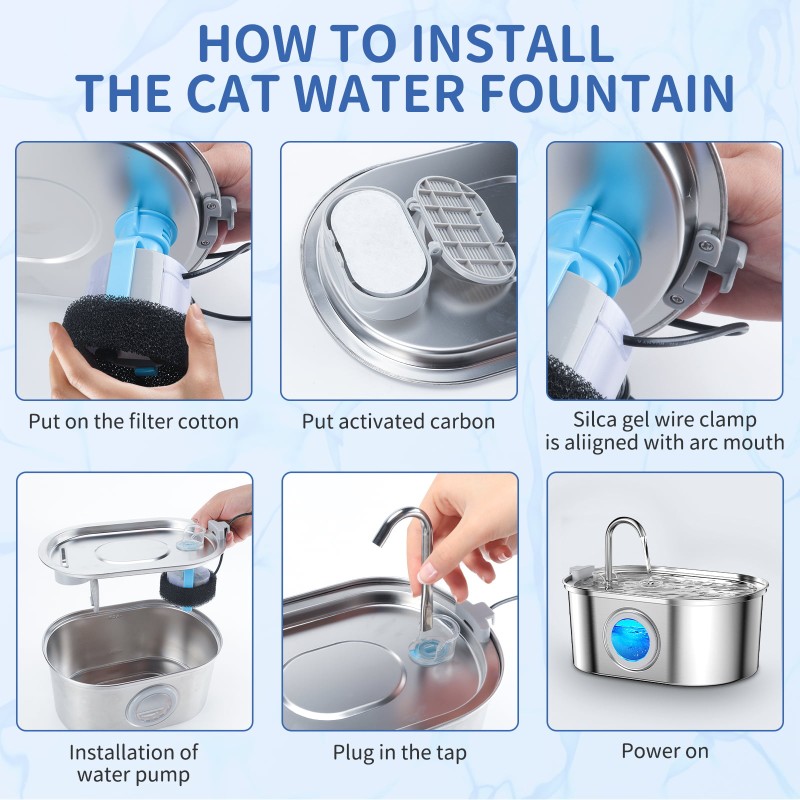 HOW TO INSTALL
THE CAT WATER FOUNTAIN

Put on the filter cotton

Put activated carbon

Silca gel wire clamp is aliigned with arc mouth

Installation of water pump

Plug in the tap

Power on