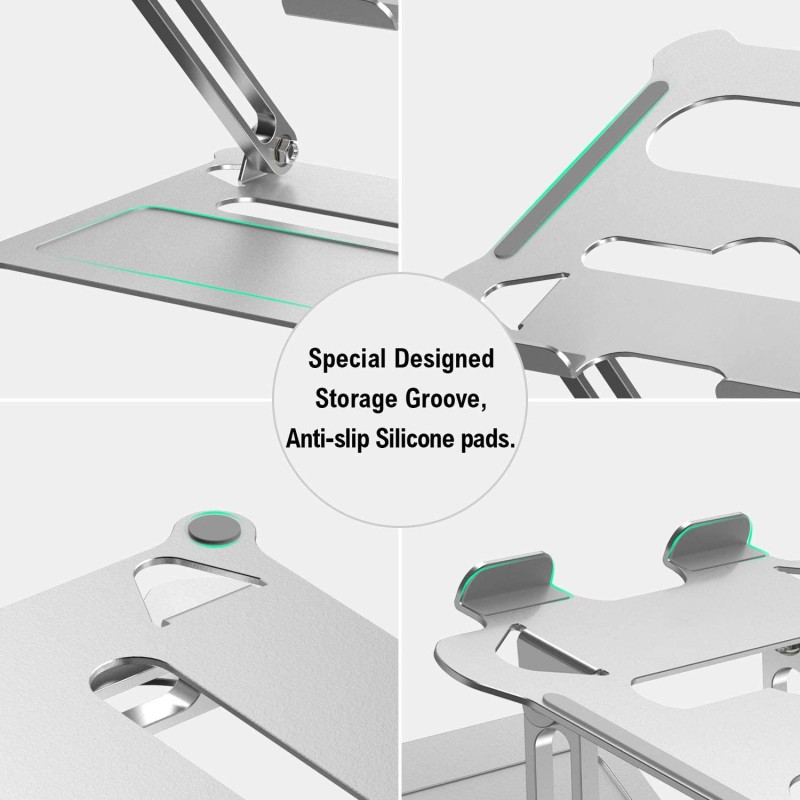 Special Designed Storage Groove, Anti-slip Silicone pads.