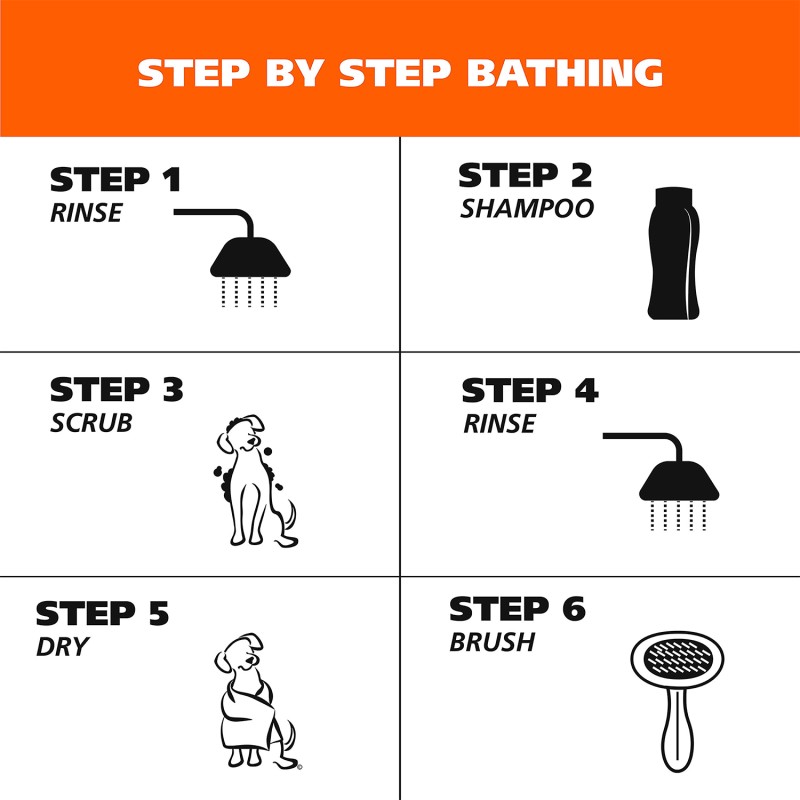 STEP BY STEP BATHING

STEP 1
RINSE

STEP 2
SHAMPOO

STEP 3
SCRUB

STEP 4
RINSE

STEP 5
DRY

STEP 6
BRUSH