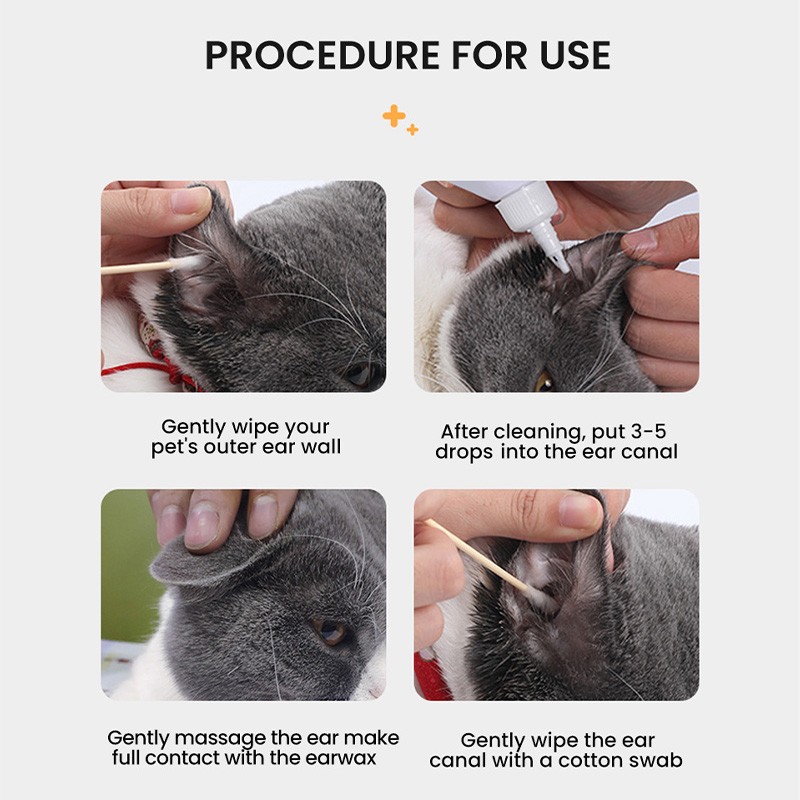 PROCEDURE FOR USE

Gently wipe your pet's outer ear wall

After cleaning, put 3-5 drops into the ear canal

Gently massage the ear make full contact with the earwax

Gently wipe the ear canal with a cotton swab